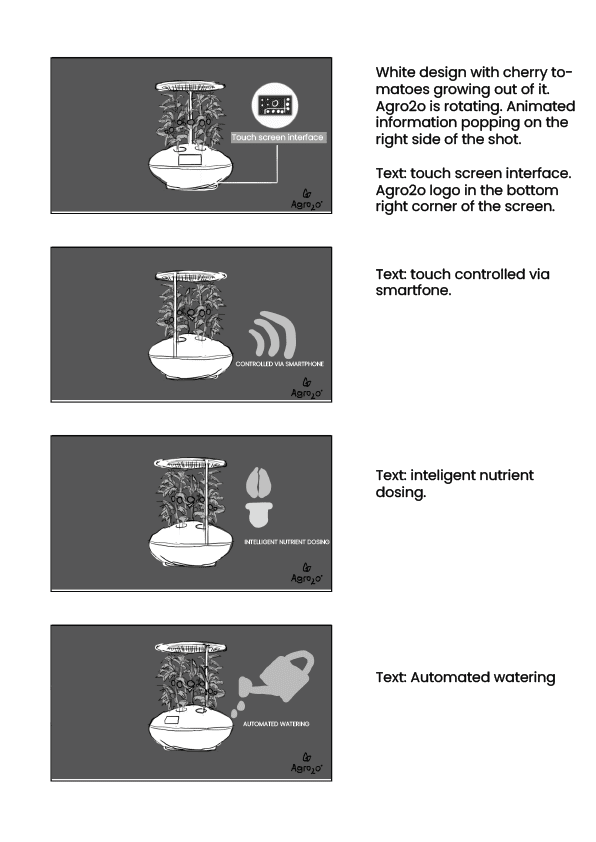 Touch screen interface

Agro2o

White design with cherry tomatoes growing out of it. Agro2o is rotating. Animated information popping on the right side of the shot.

Text: touch screen interface. Agro2o logo in the bottom right corner of the screen.

CONTROLLED VIA SMARTPHONE

Agro2o

Text: touch controlled via smartfone.

INTELLIGENT NUTRIENT DOSING

Agro2o

Text: inteligent nutrient dosing.

AUTOMATED WATERING

Agro2o

Text: Automated watering